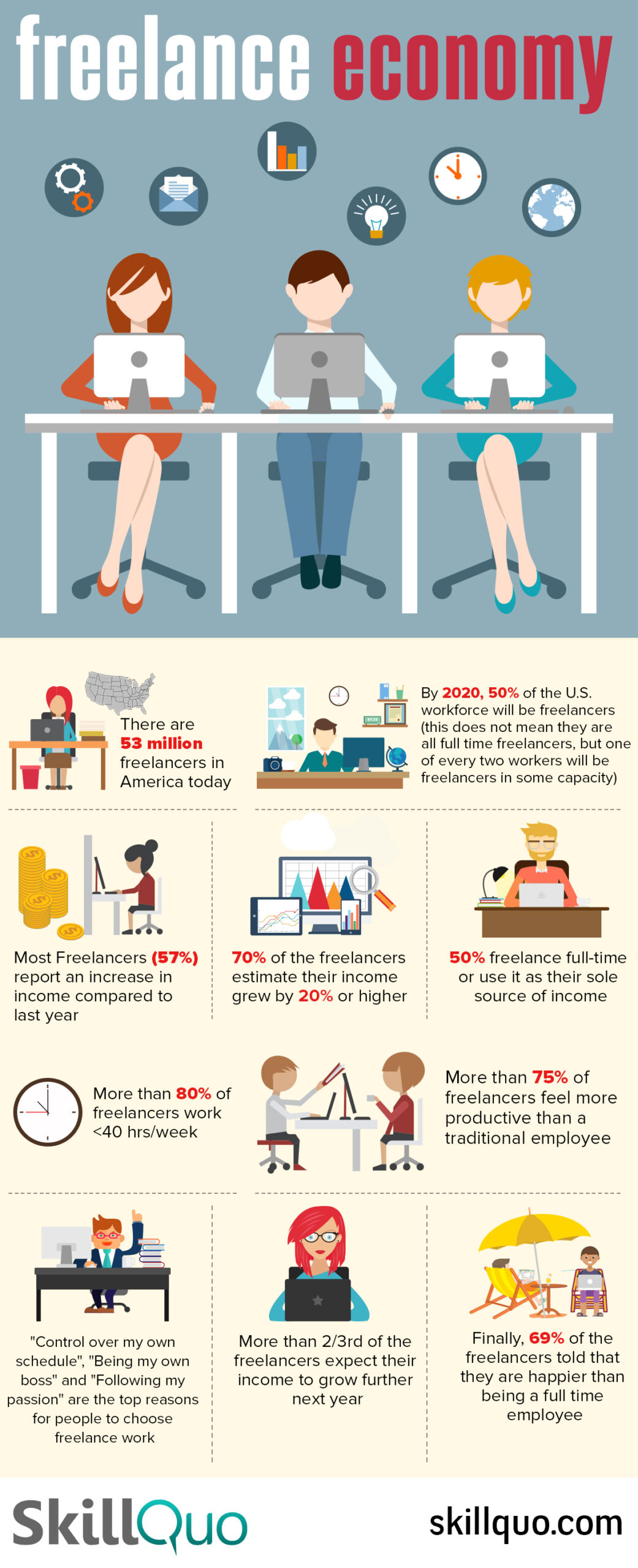 freelance economy

There are 53 million freelancers in America today

By 2020, 50% of the U.S. workforce will be freelancers (this does not mean they are all full time freelancers, but one of every two workers will be freelancers in some capacity)

Most Freelancers (57%) report an increase in income compared to last year

70% of the freelancers estimate their income grew by 20% or higher

50% freelance full-time or use it as their sole source of income

More than 80% of freelancers work <40 hrs/week

More than 75% of freelancers feel more productive than a traditional employee

"Control over my own schedule", "Being my own boss" and "Following my passion" are the top reasons for people to choose freelance work

More than 2/3rd of the freelancers expect their income to grow further next year

Finally, 69% of the freelancers told that they are happier than being a full time employee

SkillQuo

skillquo.com