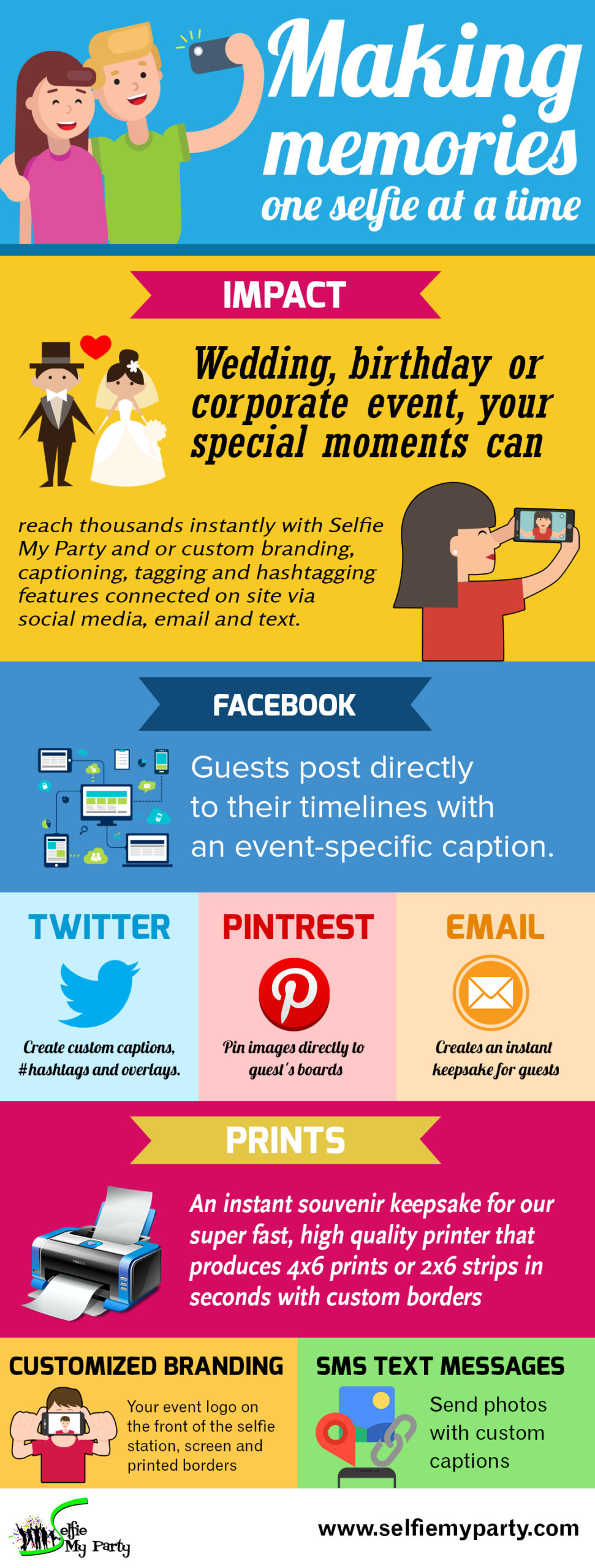 Making memories one selfie at a time

IMPACT

Wedding, birthday or corporate event, your special moments can

reach thousands instantly with Selfie My Party and or custom branding, captioning, tagging and hashtagging features connected on site via social media, email and text.

FACEBOOK

Guests post directly to their timelines with an event-specific caption.

TWITTER

Create custom captions, #hashtags and overlays.

PINTREST

Pin images directly to guest's boards

EMAIL

Creates an instant keepsake for guests

PRINTS

An instant souvenir keepsake for our super fast, high quality printer that produces 4x6 prints or 2x6 strips in seconds with custom borders

CUSTOMIZED BRANDING

Your event logo on the front of the selfie station, screen and printed borders

SMS TEXT MESSAGES

Send photos with custom captions

Selfie My Party

www.selfiemyparty.com