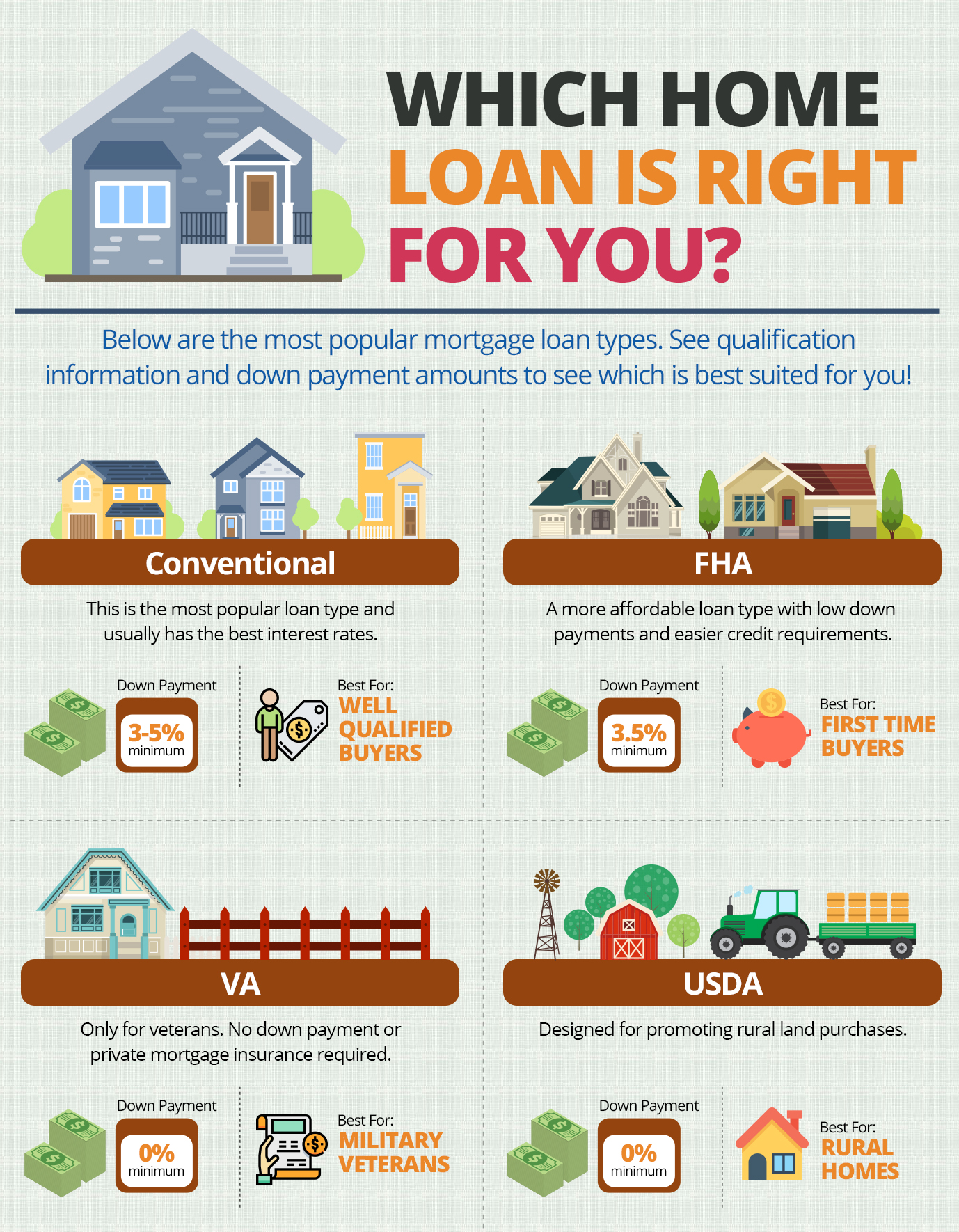 WHICH HOME LOAN IS RIGHT FOR YOU?

Below are the most popular mortgage loan types. See qualification information and down payment amounts to see which is best suited for you!

Conventional

This is the most popular loan type and usually has the best interest rates.

Down Payment
3-5%
minimum

Best For:
WELL QUALIFIED BUYERS

FHA

A more affordable loan type with low down payments and easier credit requirements.

Down Payment
3.5%
minimum

Best For:
FIRST TIME BUYERS

VA

Only for veterans. No down payment or private mortgage insurance required.

Down Payment
0%
minimum

Best For:
MILITARY VETERANS

USDA

Designed for promoting rural land purchases.

Down Payment
0%
minimum

Best For:
RURAL HOMES