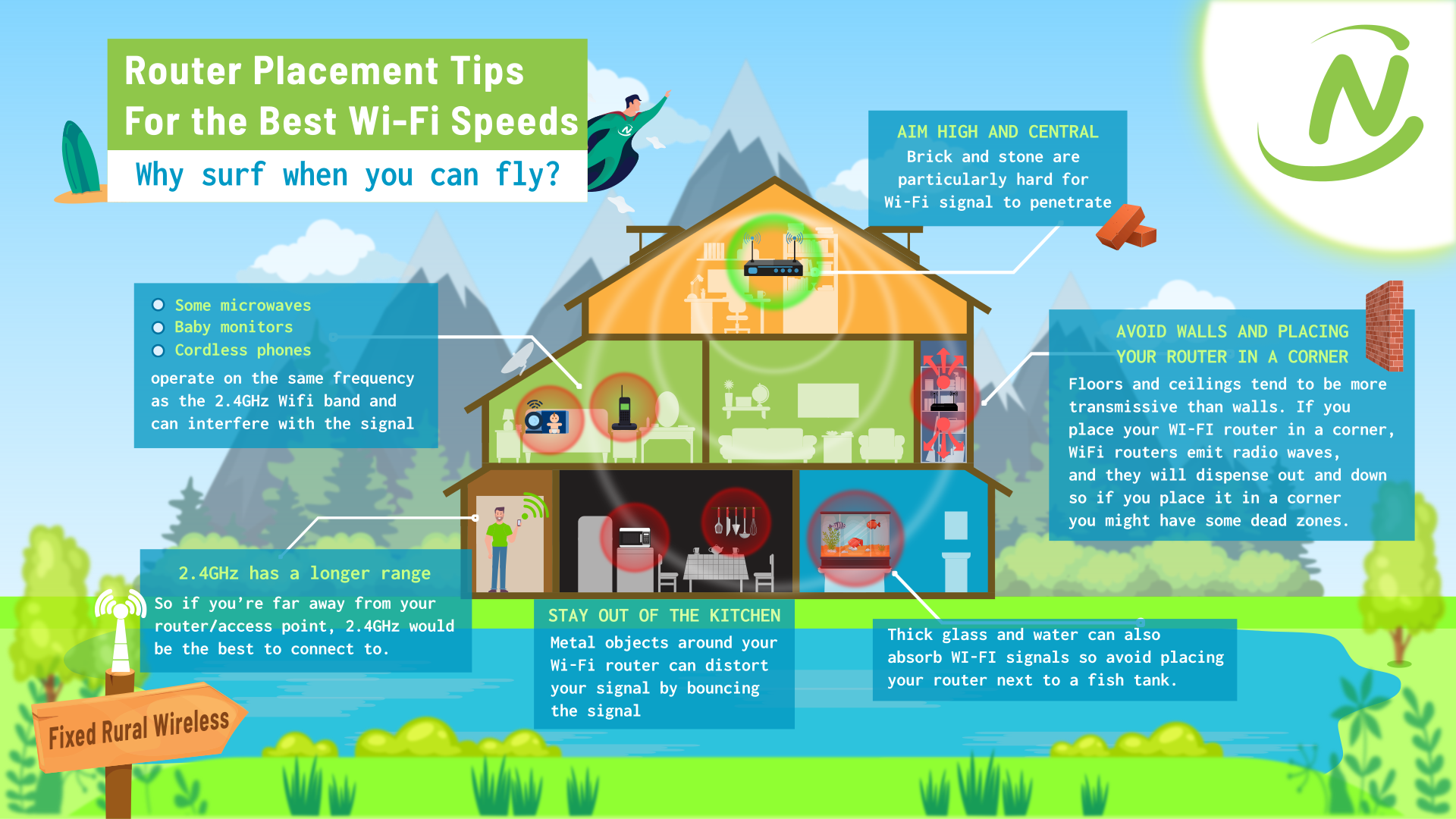 Router Placement Tips For the Best Wi-Fi Speeds

Why surf when you can fly?

AIM HIGH AND CENTRAL
Brick and stone are particularly hard for Wi-Fi signal to penetrate

Some microwaves
Baby monitors
Cordless phones
operate on the same frequency as the 2.4GHz Wifi band and can interfere with the signal

AVOID WALLS AND PLACING YOUR ROUTER IN A CORNER
Floors and ceilings tend to be more transmissive than walls. If you place your WI-FI router in a corner, WiFi routers emit radio waves, and they will dispense out and down so if you place it in a corner you might have some dead zones.

2.4GHz has a longer range
So if you're far away from your router/access point, 2.4GHz would be the best to connect to.

STAY OUT OF THE KITCHEN
Metal objects around your Wi-Fi router can distort your signal by bouncing the signal

Thick glass and water can also absorb WI-FI signals so avoid placing your router next to a fish tank.

Fixed Rural Wireless