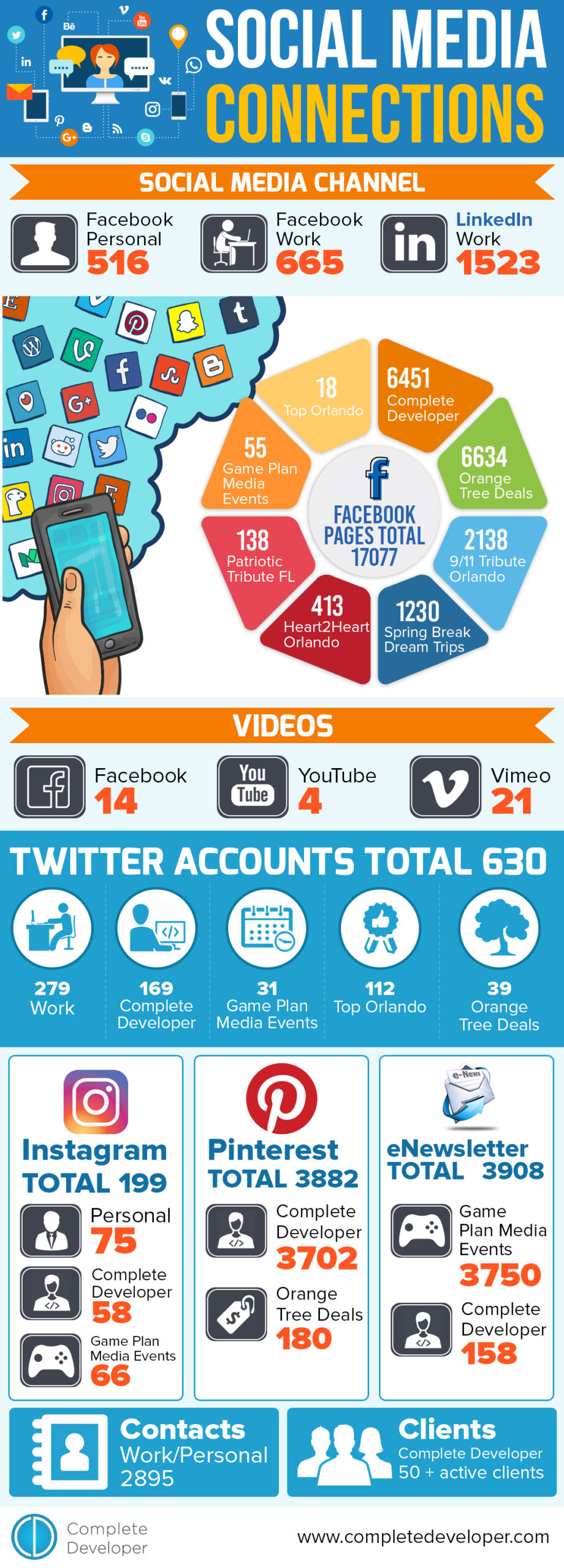 SOCIAL MEDIA CONNECTIONS

SOCIAL MEDIA CHANNEL

Facebook Personal 516

Facebook Work 665

LinkedIn Work 1523

18 Top Orlando

6451 Complete Developer

6634 Orange Tree Deals

2138 9/11 Tribute Orlando

1230 Spring Break Dream Trips

413 Heart2Heart Orlando

138 Patriotic Tribute FL

55 Game Plan Media Events

FACEBOOK PAGES TOTAL 17077

VIDEOS

Facebook 14

You Tube YouTube 4

Vimeo 21

TWITTER ACCOUNTS TOTAL 630

279 Work

169 Complete Developer

31 Game Plan Media Events

112 Top Orlando

39 Orange Tree Deals

Instagram TOTAL 199

Personal 75

Complete Developer 58

Game Plan Media Events 66

Pinterest TOTAL 3882

Complete Developer 3702

Orange Tree Deals 180

e-News

eNewsletter TOTAL 3908

Game Plan Media Events 3750

Complete Developer 158

Contacts Work/Personal 2895

Clients Complete Developer 50 + active clients

Complete Developer

www.completedeveloper.com